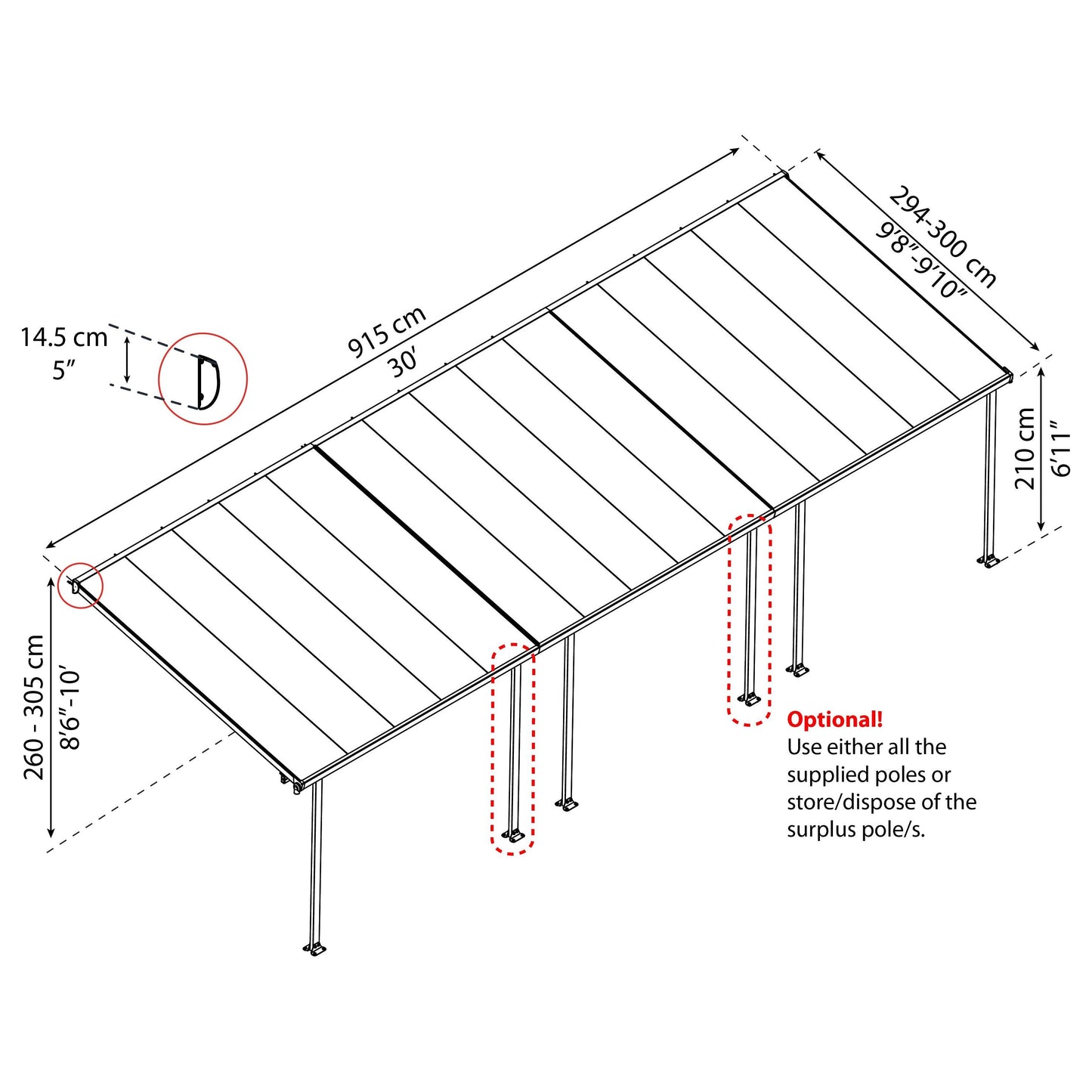 14.5 cm
5″

915 cm
30′

294-300 cm
9′8″-9′10″

210 cm
6′11″

260 - 305 cm
8′6″-10′

Optional!
Use either all the supplied poles or store/dispose of the surplus pole/s.