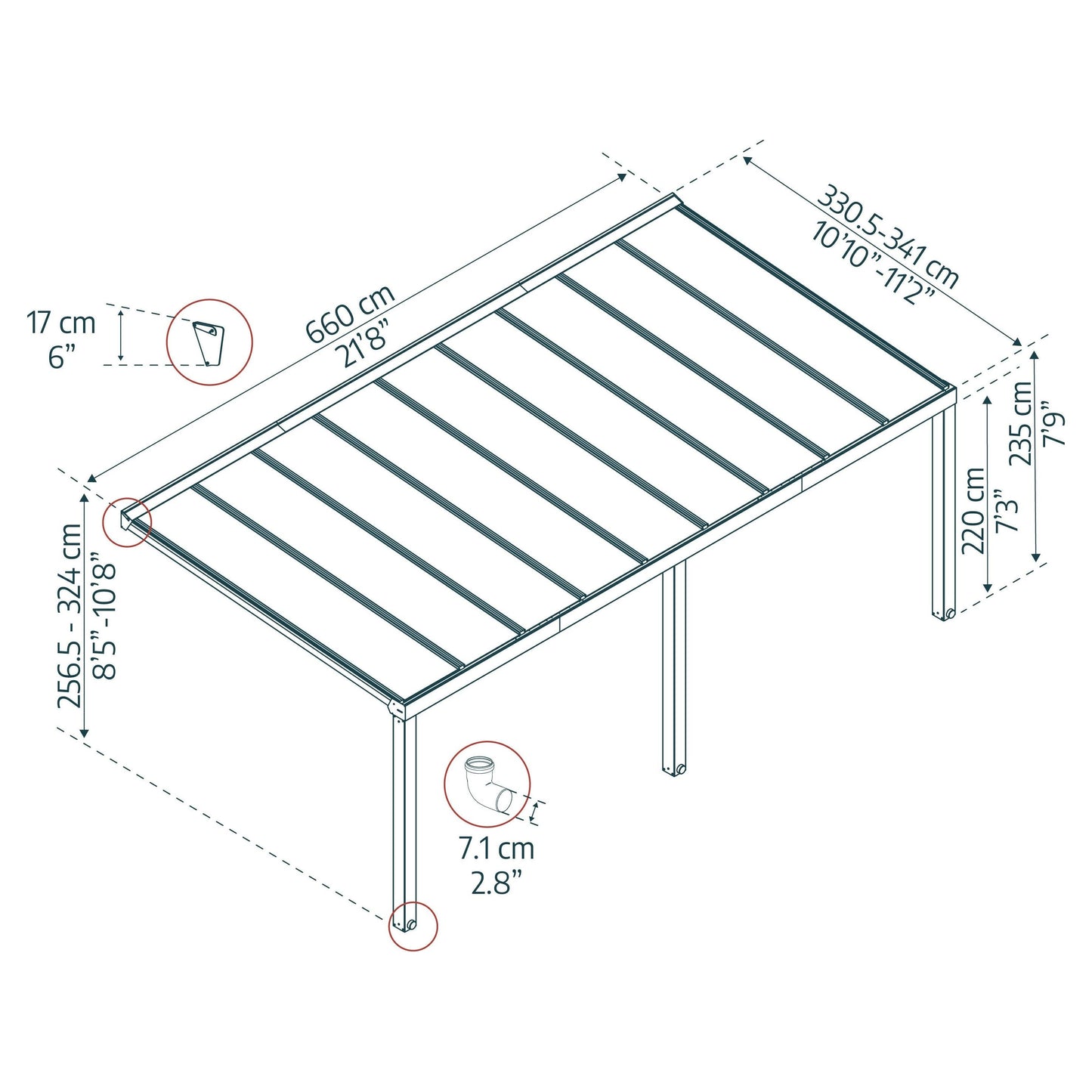 17 cm
6”

660 cm
21’8”

330.5-341 cm
10’10”-11’2”

235 cm
7’9”

220 cm
7’3”

256.5 - 324 cm
8’5”-10’8”

7.1 cm
2.8”