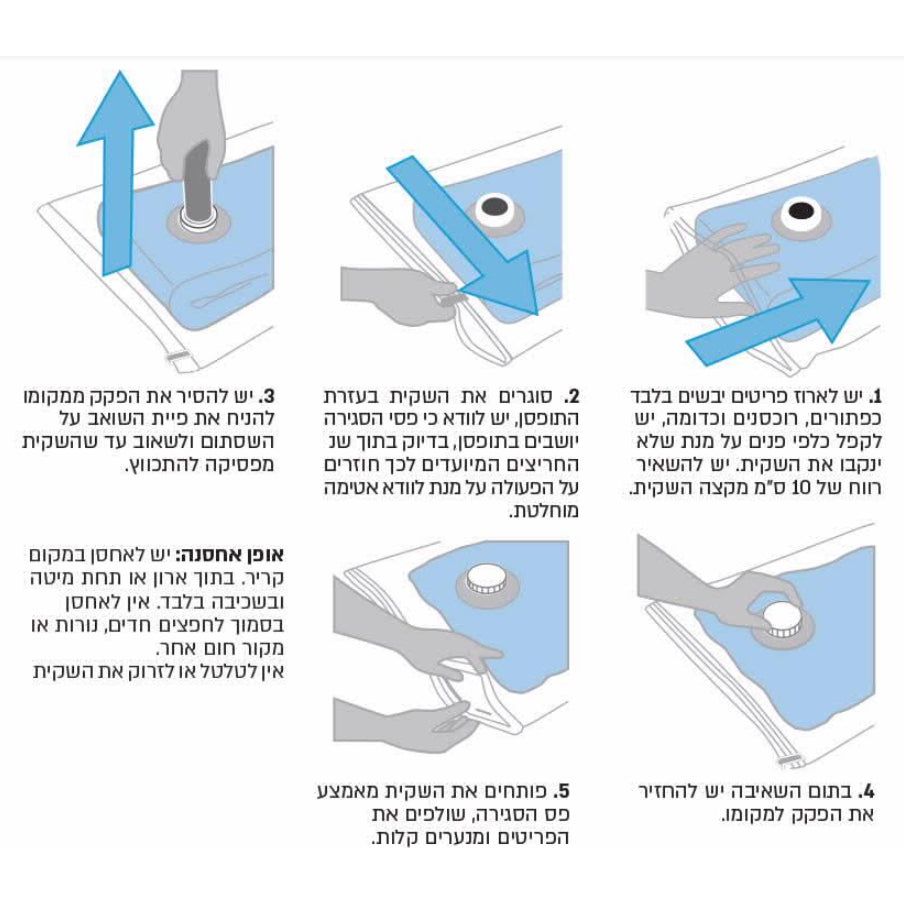 1. יש לארוז פריטים יבשים בלבד כפתורים, רוכסנים וכדומה, יש לקפל כלפי פנים על מנת שלא ינקבו את השקית. יש להשאיר רווח של 10 ס"מ מקצה השקית.

2. סוגרים את השקית בעזרת התופסן, יש לוודא כי פסי הסגירה יושבים בתופסן, בדיוק בתוך שנ החריצים המיועדים לכך חוזרים על הפעולה על מנת לוודא אטימה מוחלטת.

3. יש להסיר את הפקק ממקומו להניח את פיית השואב על השסתום ולשאוב עד שהשקית מפסיקה להתכווץ.

4. בתום השאיבה יש להחזיר את הפקק למקומו.

5. פותחים את השקית מאמצע פס הסגירה, שולפים את הפריטים ומנערים קלות.

אופן אחסנה: יש לאחסן במקום קריר. בתוך ארון או תחת מיטה ובשכיבה בלבד. אין לאחסן בסמוך לחפצים חדים, נורות או מקור חום אחר.
אין לטלטל או לזרוק את השקית