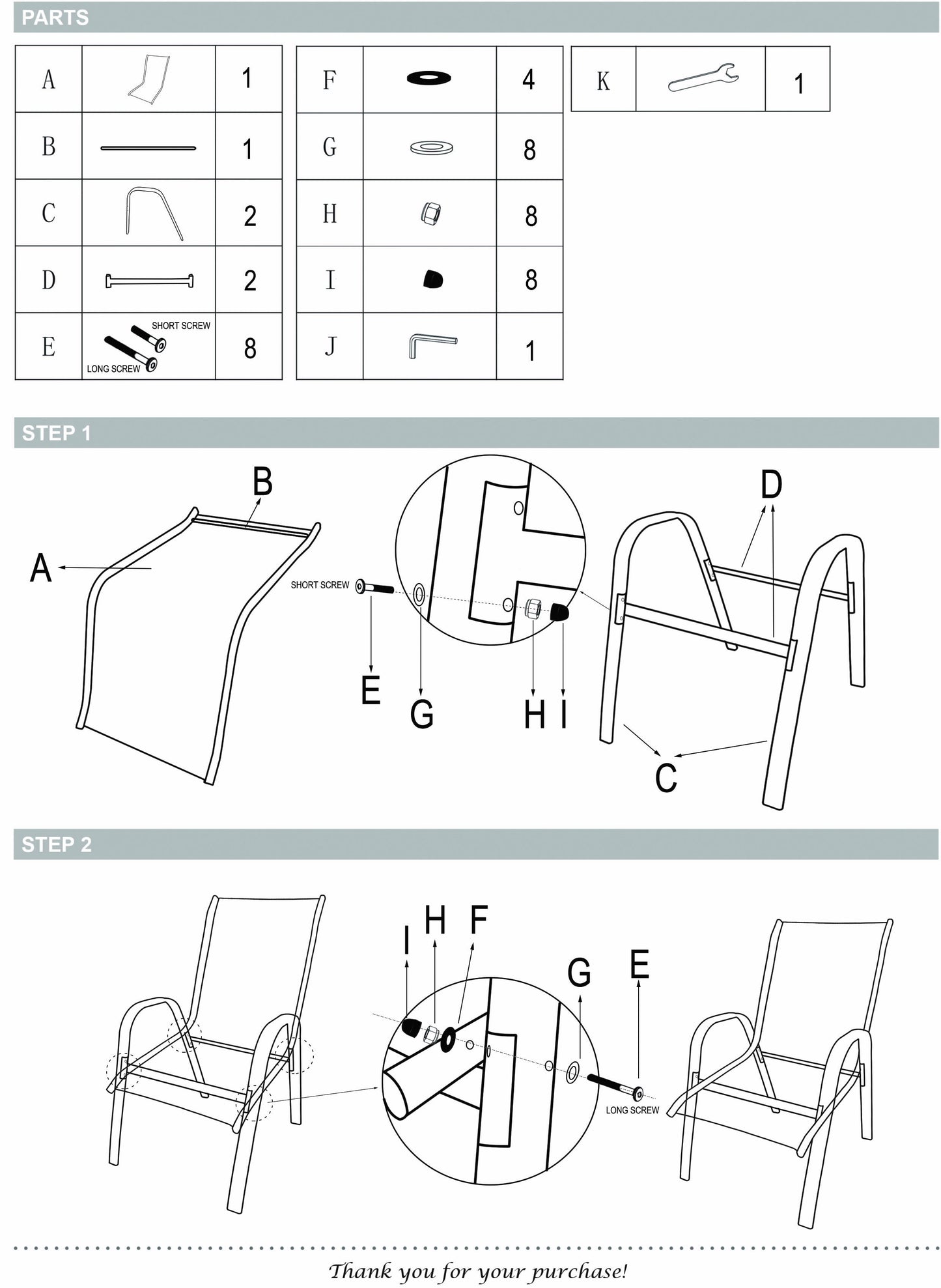 PARTS

| A |  | 1 |
|---|---|---|
| B |  | 1 |
| C |  | 2 |
| D |  | 2 |
| E | SHORT SCREW LONG SCREW | 8 |

| F |  | 4 |
|---|---|---|
| G |  | 8 |
| H |  | 8 |
| I |  | 8 |
| J |  | 1 |

| K |  | 1 |
|---|---|---|

STEP 1

B
A
SHORT SCREW
E
G
H
I
D
C

STEP 2

I
H
F
G
E
LONG SCREW

Thank you for your purchase!