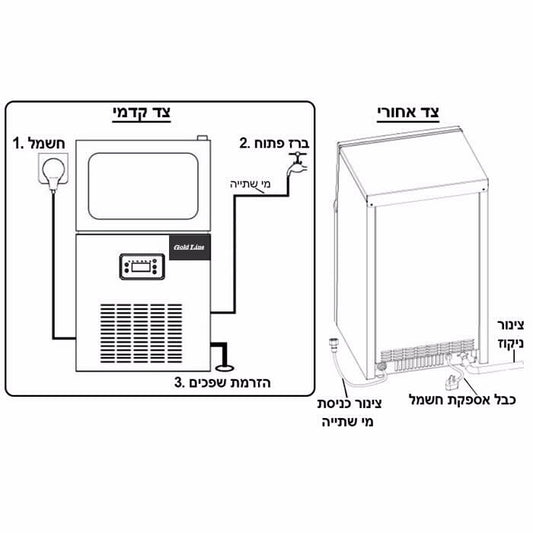 צד קדמי

1. חשמל

2. ברז פתוח

מי שתייה

Gold Line

3. הזרמת שפכים

צד אחורי

צינור ניקוז

כבל אספקת חשמל

צינור כניסת מי שתייה