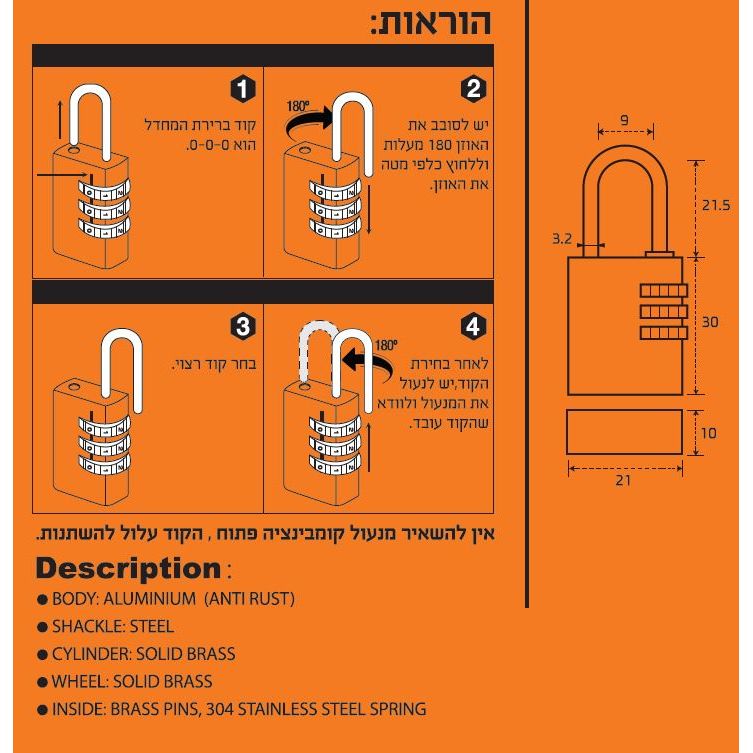 הוראות:

1
קוד ברירת המחדל הוא 0-0-0.

2
180°
יש לסובב את האוזן 180 מעלות וללחוץ כלפי מטה את האוזן.

3
בחר קוד רצוי.

4
180°
לאחר בחירת הקוד,יש לנעול את המנעול ולוודא שהקוד עובד.

אין להשאיר מנעול קומבינציה פתוח , הקוד עלול להשתנות.

Description :
● BODY: ALUMINIUM (ANTI RUST)
● SHACKLE: STEEL
● CYLINDER: SOLID BRASS
● WHEEL: SOLID BRASS
● INSIDE: BRASS PINS, 304 STAINLESS STEEL SPRING

9
21.5
3.2
30
10
21