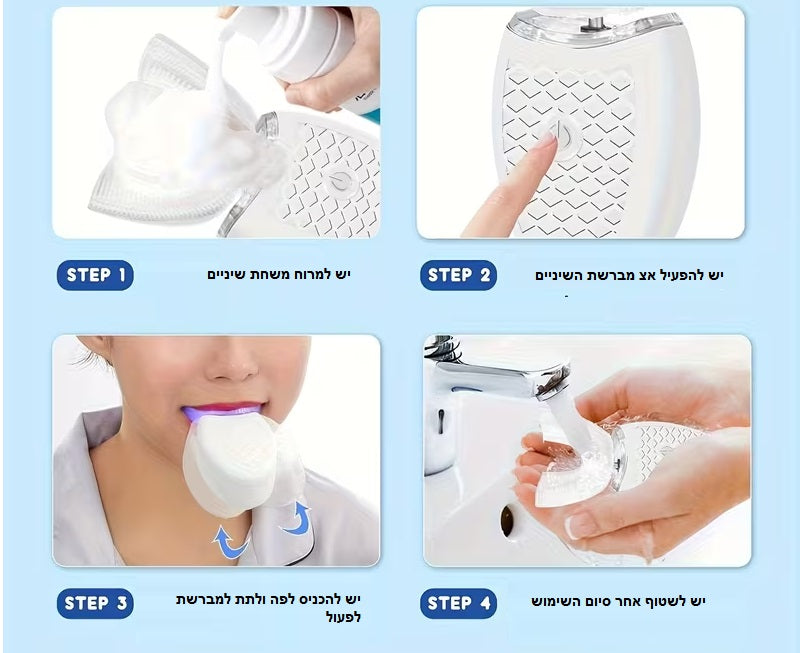 STEP 1
יש למרוח משחת שיניים

STEP 2
יש להפעיל אצ מברשת השיניים

STEP 3
יש להכניס לפה ולתת למברשת לפעול

STEP 4
יש לשטוף אחר סיום השימוש