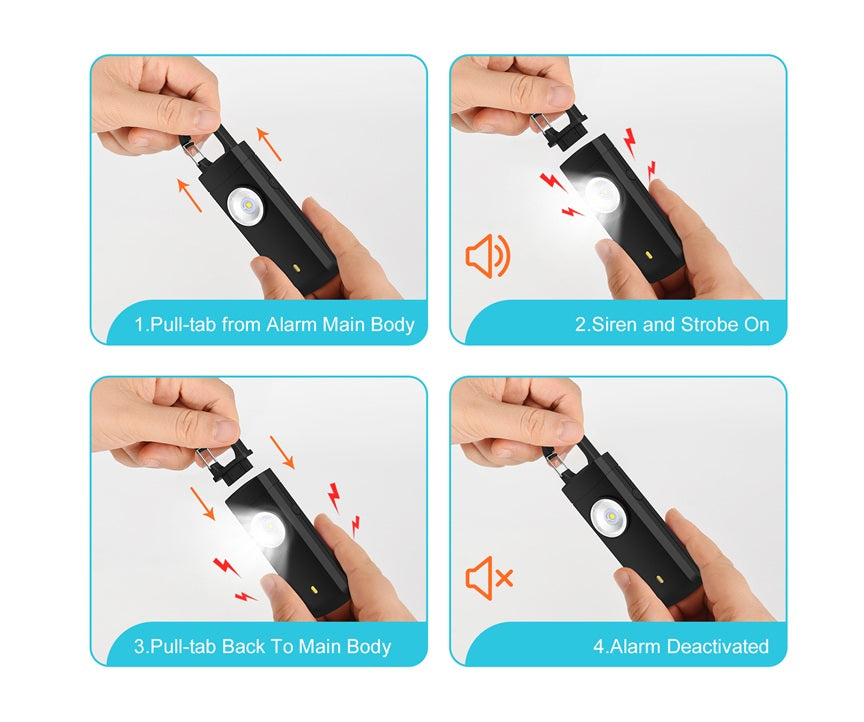 1.Pull-tab from Alarm Main Body

2.Siren and Strobe On

3.Pull-tab Back To Main Body

4.Alarm Deactivated